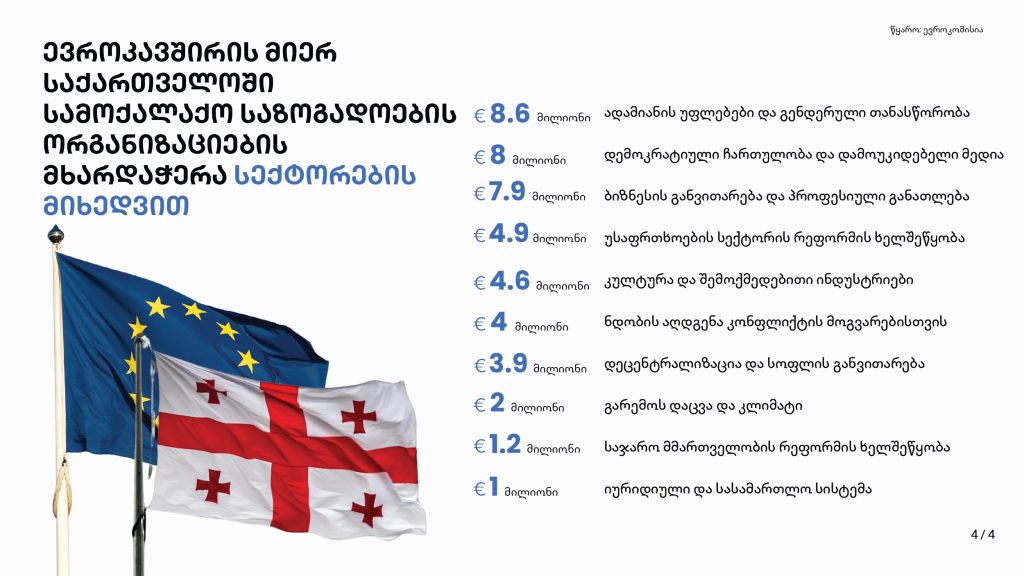 წყარო: ევროკომისია

ევროკავშირის მიერ საქართველოში სამოქალაქო საზოგადოების ორგანიზაციების მხარდაჭერა სექტორების მიხედვით

€ 8.6 მილიონი ადამიანის უფლებები და გენდერული თანასწორობა

€ 8 მილიონი დემოკრატიული ჩართულობა და დამოუკიდებელი მედია

€ 7.9 მილიონი ბიზნესის განვითარება და პროფესიული განათლება

€ 4.9 მილიონი უსაფრთხოების სექტორის რეფორმის ხელშეწყობა

€ 4.6 მილიონი კულტურა და შემოქმედებითი ინდუსტრიები

€ 4 მილიონი ნდობის აღდგენა კონფლიქტის მოგვარებისთვის

€ 3.9 მილიონი დეცენტრალიზაცია და სოფლის განვითარება

€ 2 მილიონი გარემოს დაცვა და კლიმატი

€ 1.2 მილიონი საჯარო მმართველობის რეფორმის ხელშეწყობა

€ 1 მილიონი იურიდიული და სასამართლო სისტემა

4 / 4